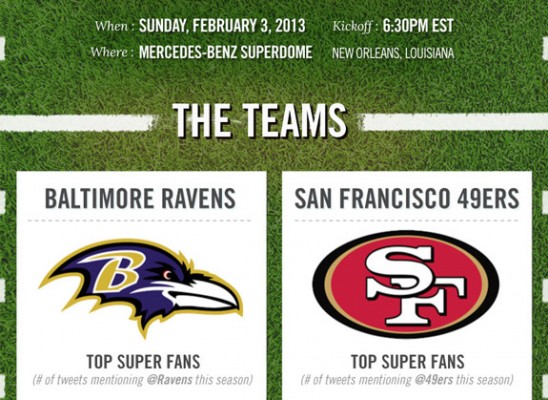 When : SUNDAY, FEBRUARY 3, 2013 Kickoff : 6:30PM EST
Where : MERCEDES-BENZ SUPERDOME NEW ORLEANS, LOUISIANA

THE TEAMS

BALTIMORE RAVENS

B

TOP SUPER FANS
(# of tweets mentioning @Ravens this season)

SAN FRANCISCO 49ERS

SF

TOP SUPER FANS
(# of tweets mentioning @49ers this season)