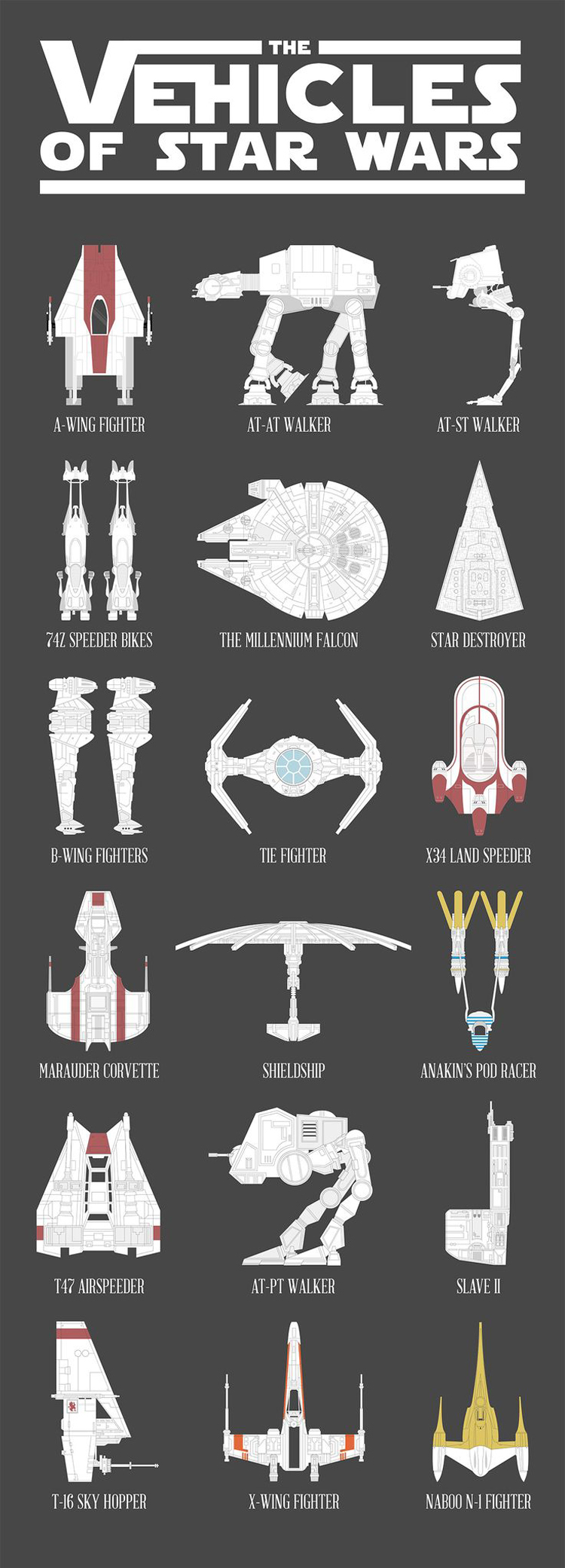 THE
VEHICLES
OF STAR WARS

A-WING FIGHTER

AT-AT WALKER

AT-ST WALKER

74Z SPEEDER BIKES

THE MILLENNIUM FALCON

STAR DESTROYER

B-WING FIGHTERS

TIE FIGHTER

X34 LAND SPEEDER

MARAUDER CORVETTE

SHIELDSHIP

ANAKIN'S POD RACER

T47 AIRSPEEDER

AT-PT WALKER

SLAVE II

T-16 SKY HOPPER

X-WING FIGHTER

NABOO N-1 FIGHTER